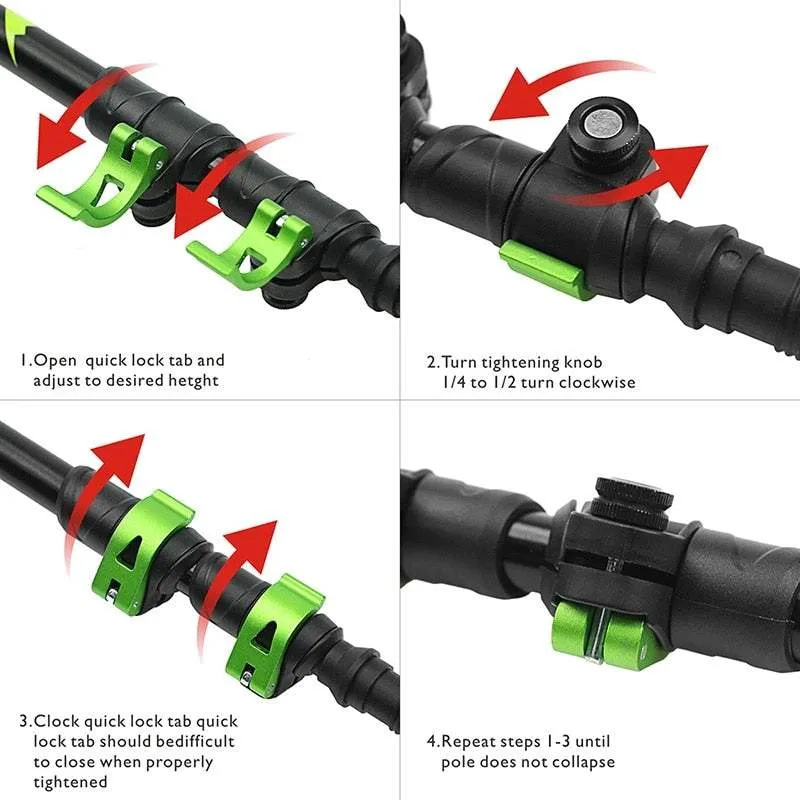 1.Open quick lock tab and adjust to desired hetght

2.Turn tightening knob 1/4 to 1/2 turn clockwise

3.Clock quick lock tab quick lock tab should bedifficult to close when properly tightened

4.Repeat steps 1-3 until pole does not collapse